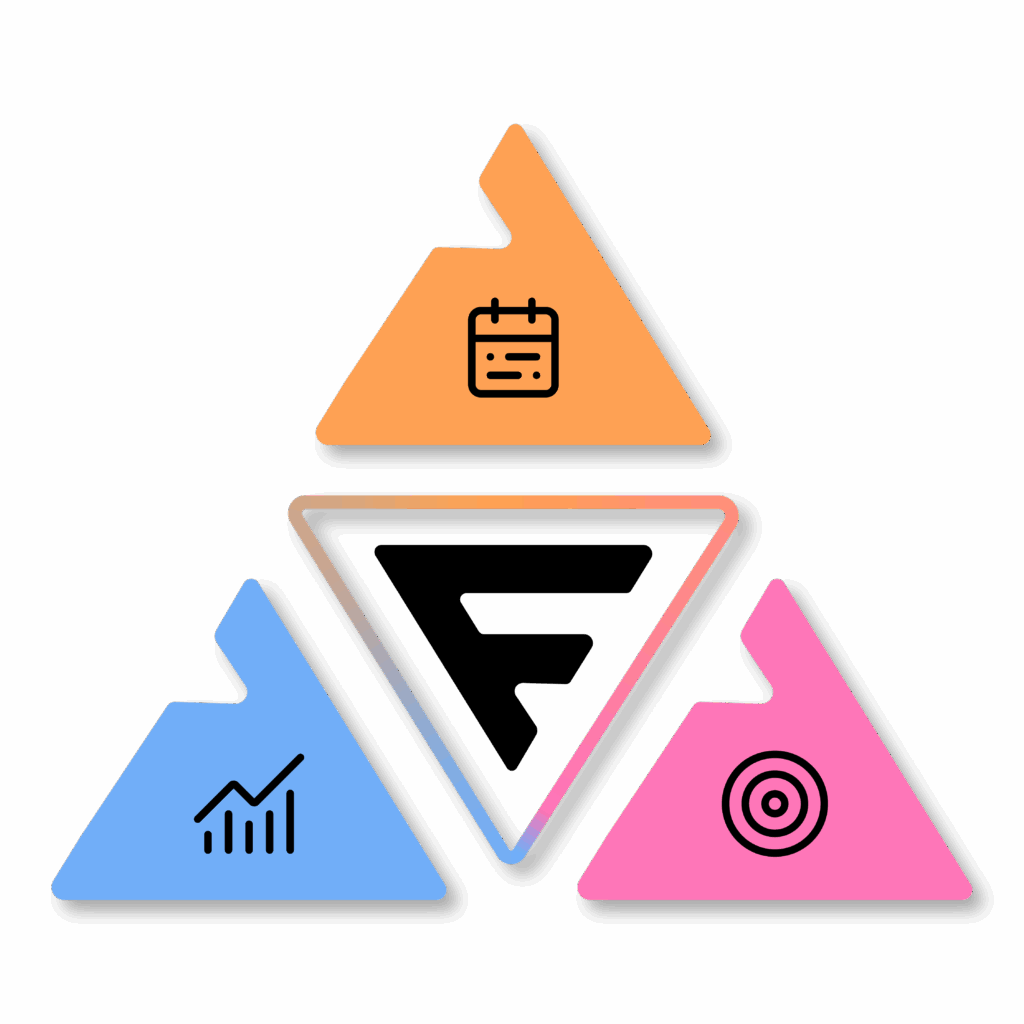 F